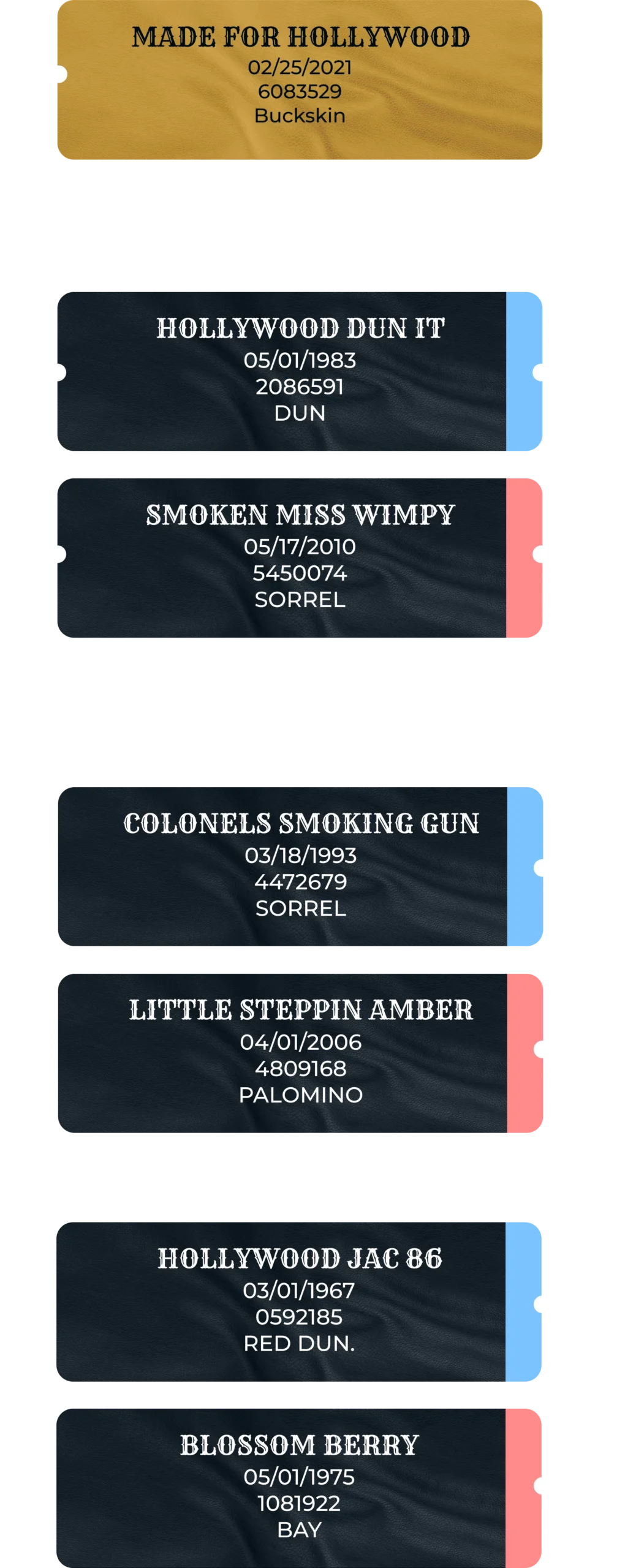 MADE FOR HOLLYWOOD
02/25/2021
6083529
Buckskin

HOLLYWOOD DUN IT
05/01/1983
2086591
DUN

SMOKEN MISS WIMPY
05/17/2010
5450074
SORREL

COLONELS SMOKING GUN
03/18/1993
4472679
SORREL

LITTLE STEPPIN AMBER
04/01/2006
4809168
PALOMINO

HOLLYWOOD JAC 86
03/01/1967
0592185
RED DUN.

BLOSSOM BERRY
05/01/1975
1081922
BAY